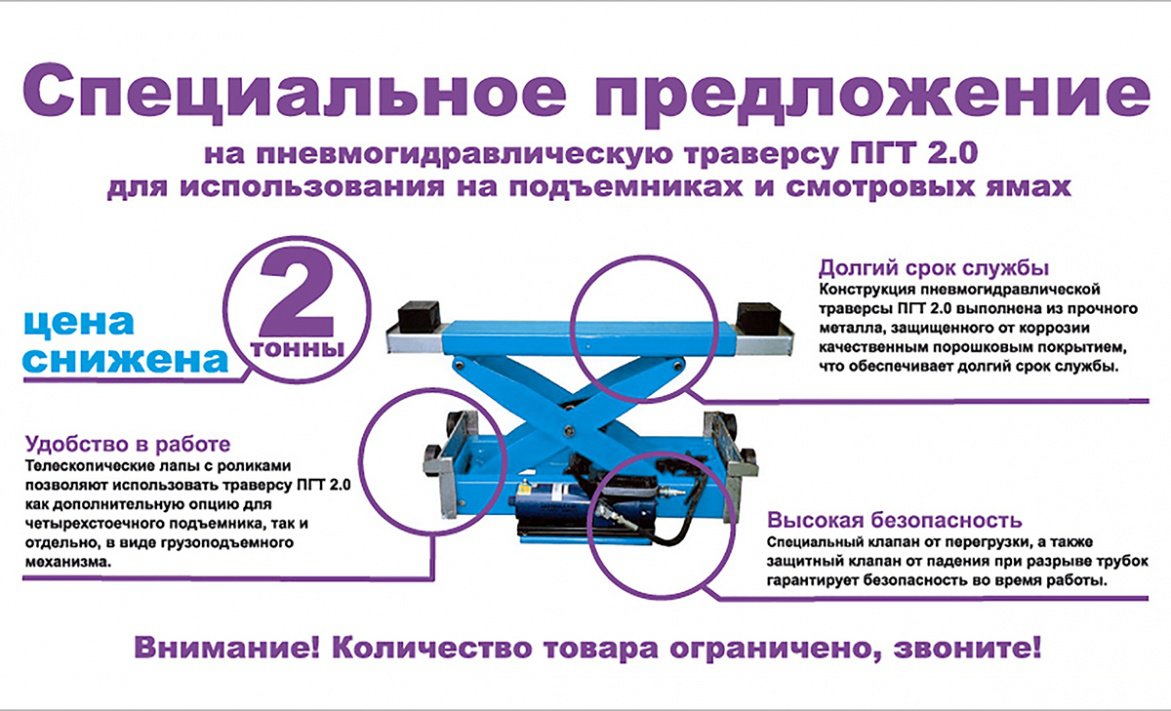 Специальное предложение

на пневмогидравлическую траверсу ПГТ 2.0
для использования на подъемниках и смотровых ямах

цена
снижена

2
тонны

Долгий срок службы
Конструкция пневмогидравлической траверсы ПГТ 2.0 выполнена из прочного металла, защищенного от коррозии качественным порошковым покрытием, что обеспечивает долгий срок службы.

Удобство в работе
Телескопические лапы с роликами позволяют использовать траверсу ПГТ 2.0 как дополнительную опцию для четырехстоечного подъемника, так и отдельно, в виде грузоподъемного механизма.

Высокая безопасность
Специальный клапан от перегрузки, а также защитный клапан от падения при разрыве трубок гарантирует безопасность во время работы.

Внимание! Количество товара ограничено, звоните!